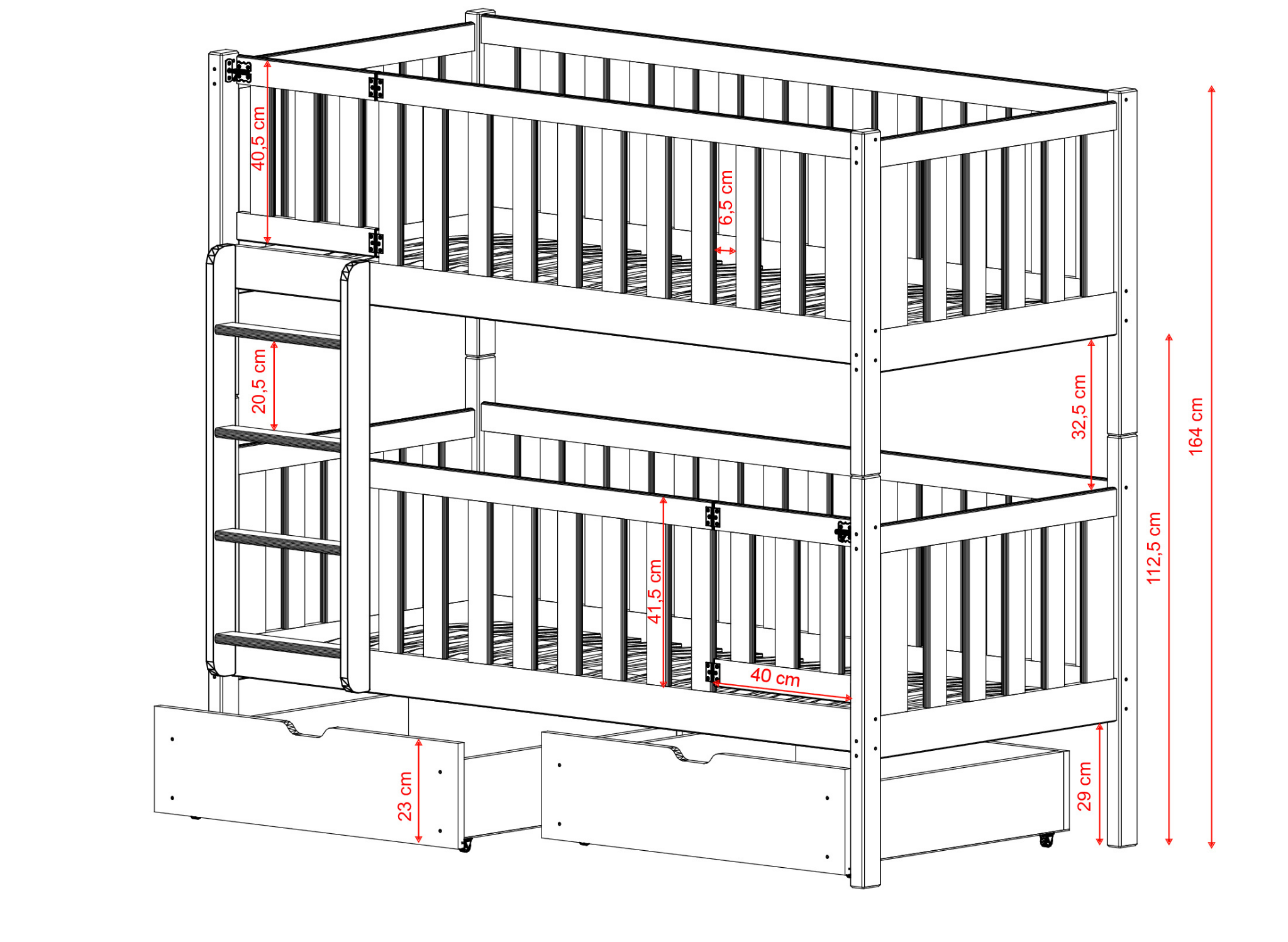 40,5 cm
6,5 cm
20,5 cm
32,5 cm
164 cm
112,5 cm
41,5 cm
40 cm
23 cm
29 cm