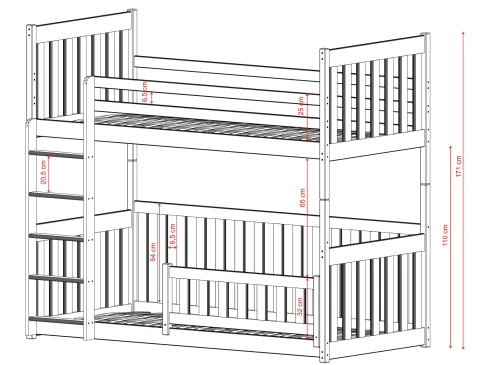 6,5 cm
25 cm
20,5 cm
65 cm
54 cm
6,5 cm
32 cm
110 cm
171 cm